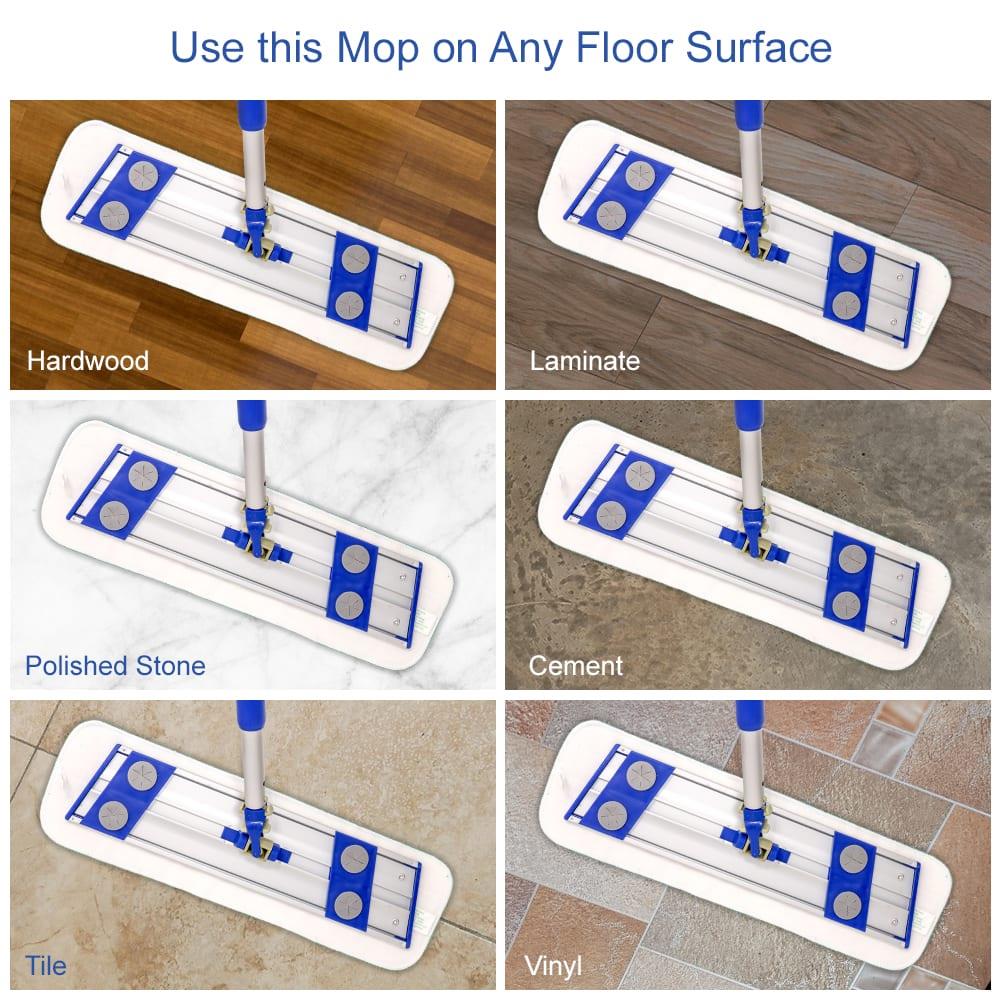 Use this Mop on Any Floor Surface

Hardwood

Laminate

Polished Stone

Cement

Tile

Vinyl